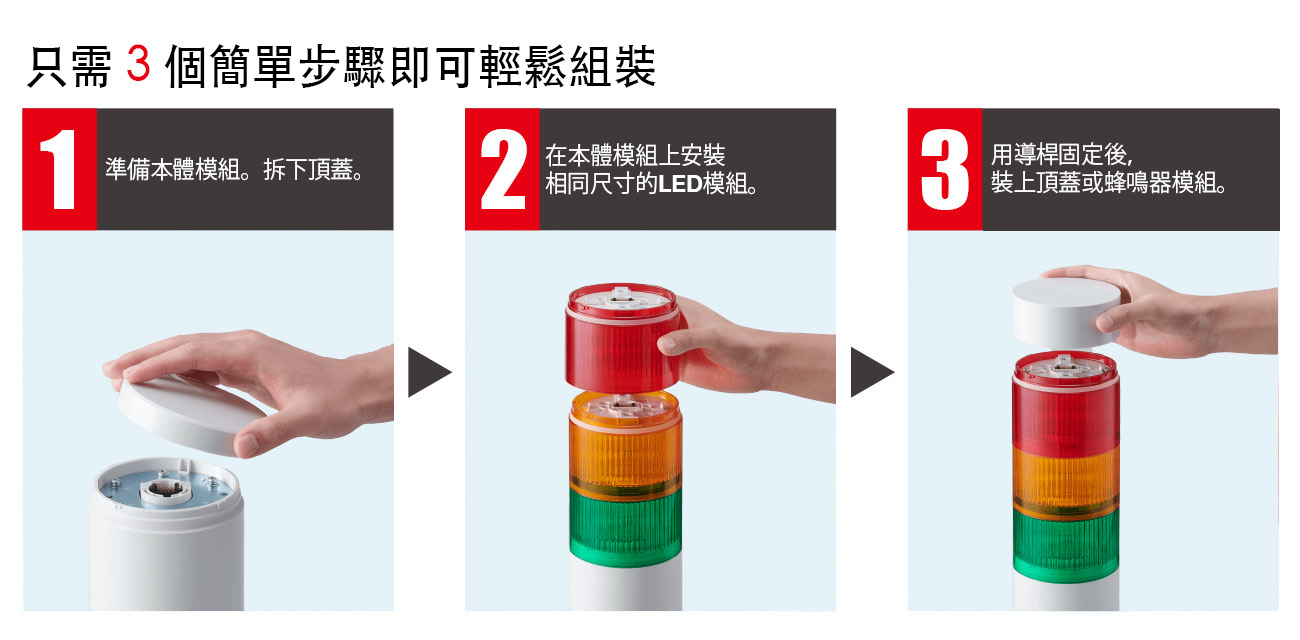 只需 3 個簡單步驟即可輕鬆組裝

1 準備本體模組。拆下頂蓋。

2 在本體模組上安裝相同尺寸的LED模組。

3 用導桿固定後，裝上頂蓋或蜂鳴器模組。